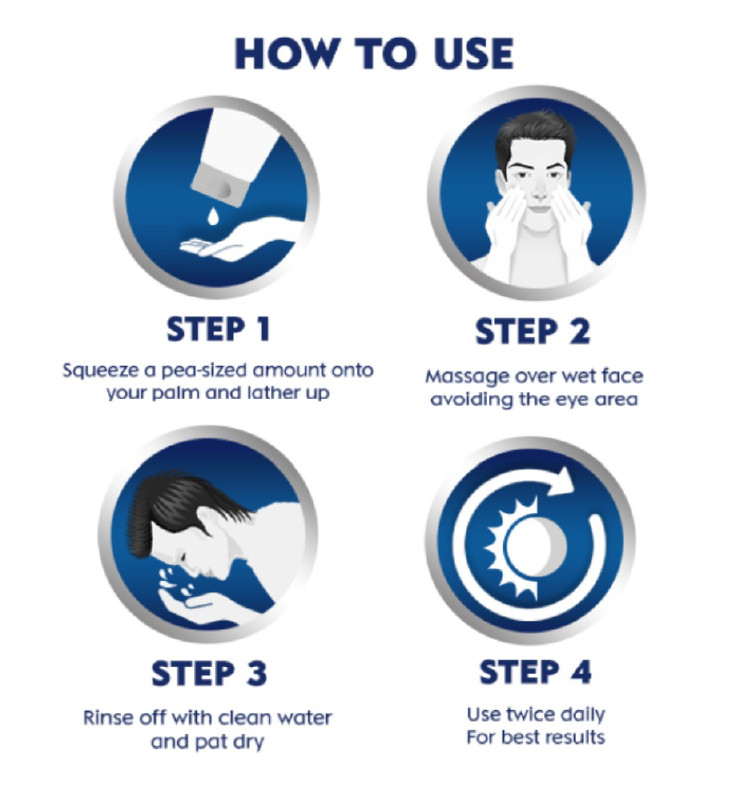 HOW TO USE

STEP 1
Squeeze a pea-sized amount onto your palm and lather up

STEP 2
Massage over wet face avoiding the eye area

STEP 3
Rinse off with clean water and pat dry

STEP 4
Use twice daily
For best results